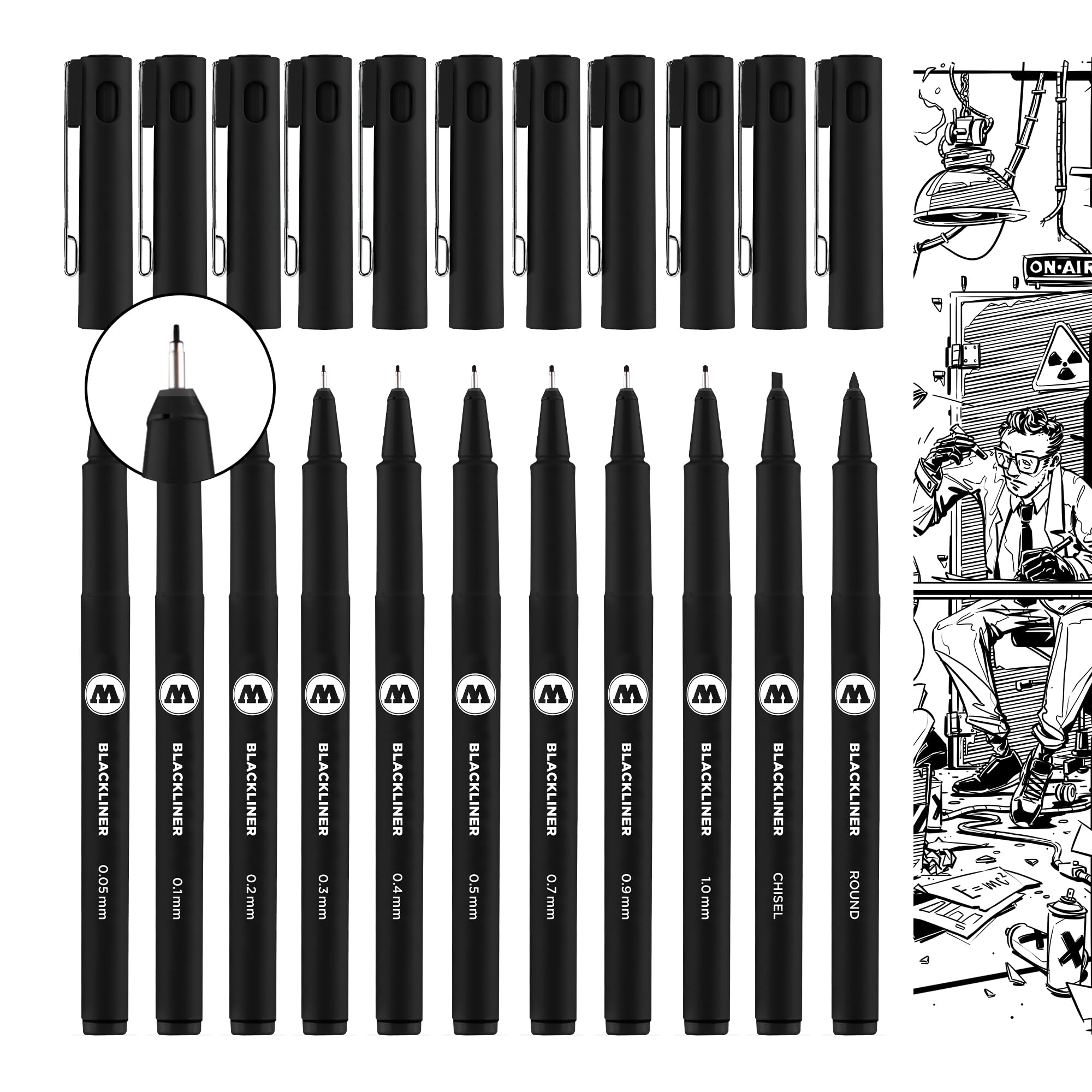 BLACKLINER 0.05 mm

BLACKLINER 0.1 mm

BLACKLINER 0.2 mm

BLACKLINER 0.3 mm

BLACKLINER 0.4 mm

BLACKLINER 0.5 mm

BLACKLINER 0.7 mm

BLACKLINER 0.9 mm

BLACKLINER 1.0 mm

BLACKLINER CHISEL

BLACKLINER ROUND

ON·AIR

$E=mc^2$